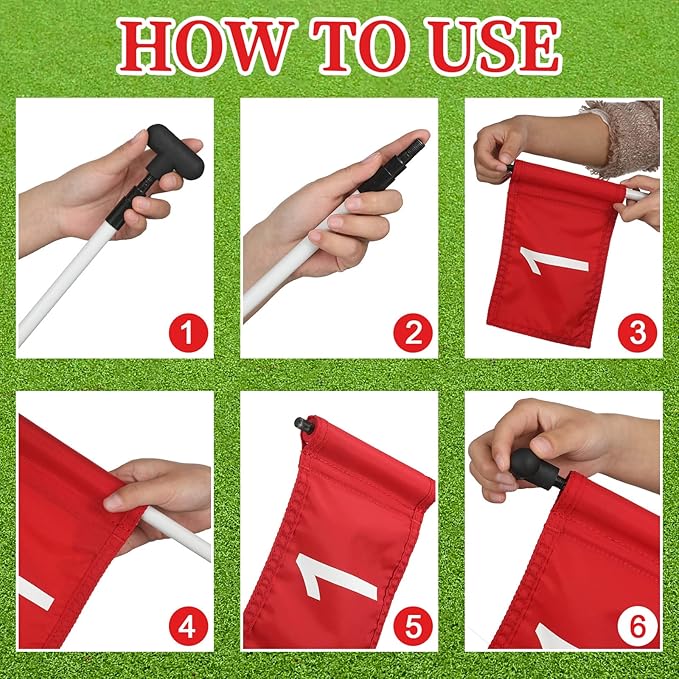 HOW TO USE

1

2

1

3

4

1

5

6