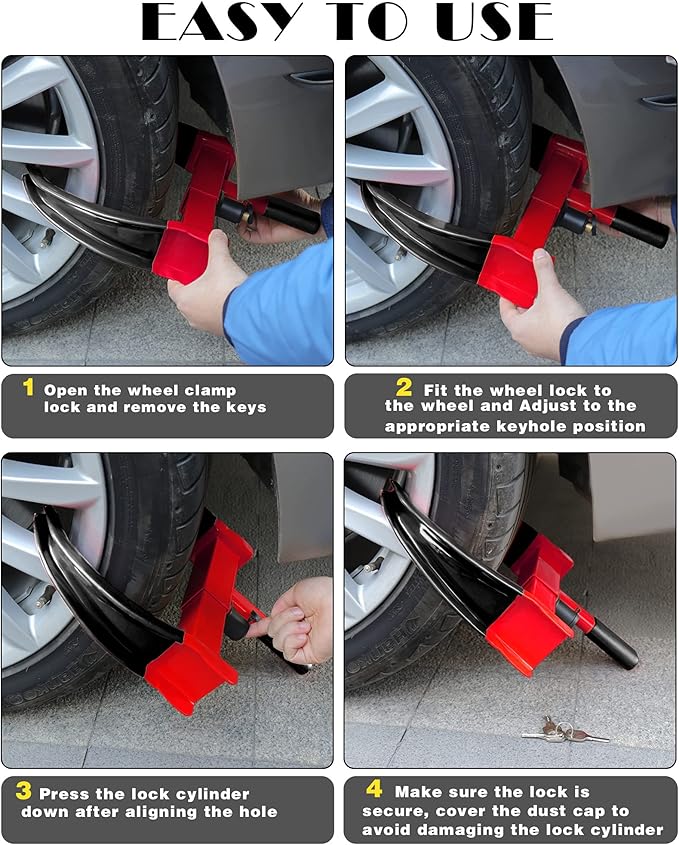 EASY TO USE

1 Open the wheel clamp lock and remove the keys

2 Fit the wheel lock to the wheel and Adjust to the appropriate keyhole position

3 Press the lock cylinder down after aligning the hole

4 Make sure the lock is secure, cover the dust cap to avoid damaging the lock cylinder