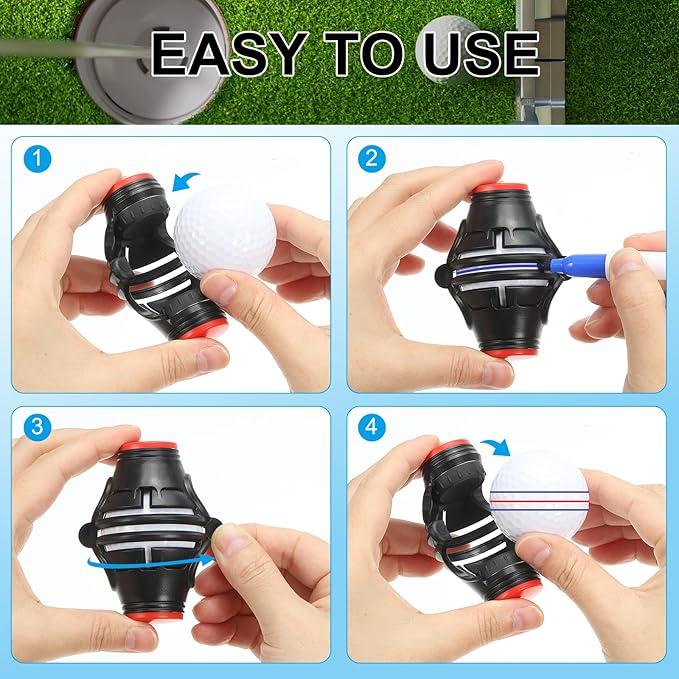 EASY TO USE

1

2

3

4