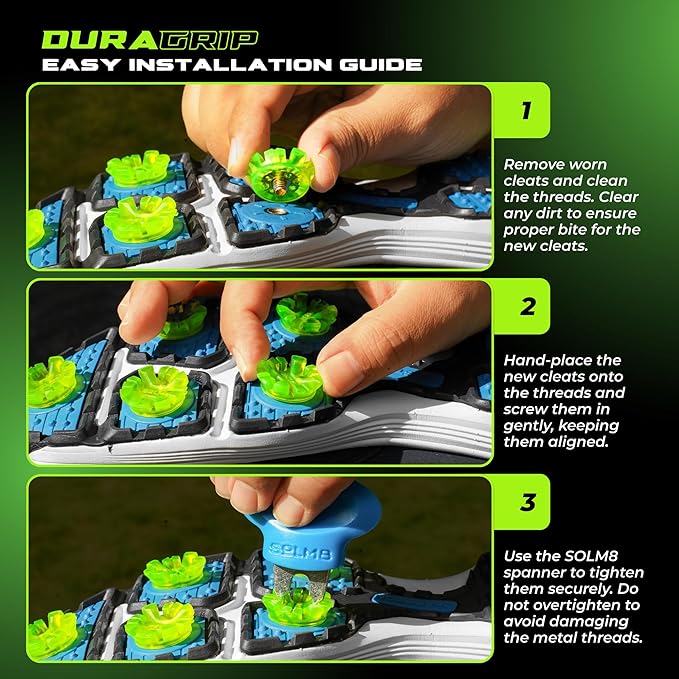 DURAGRIP
EASY INSTALLATION GUIDE

1

Remove worn cleats and clean the threads. Clear any dirt to ensure proper bite for the new cleats.

2

Hand-place the new cleats onto the threads and screw them in gently, keeping them aligned.

3

SOLM8

Use the SOLM8 spanner to tighten them securely. Do not overtighten to avoid damaging the metal threads.