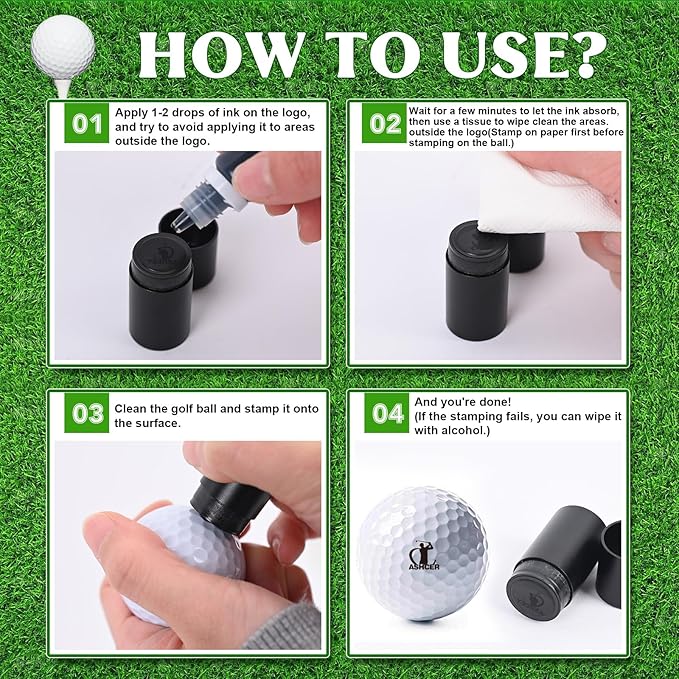 HOW TO USE?

01 Apply 1-2 drops of ink on the logo, and try to avoid applying it to areas outside the logo.

02 Wait for a few minutes to let the ink absorb, then use a tissue to wipe clean the areas. outside the logo(Stamp on paper first before stamping on the ball.)

03 Clean the golf ball and stamp it onto the surface.

04 And you're done! (If the stamping fails, you can wipe it with alcohol.)

ASHCER