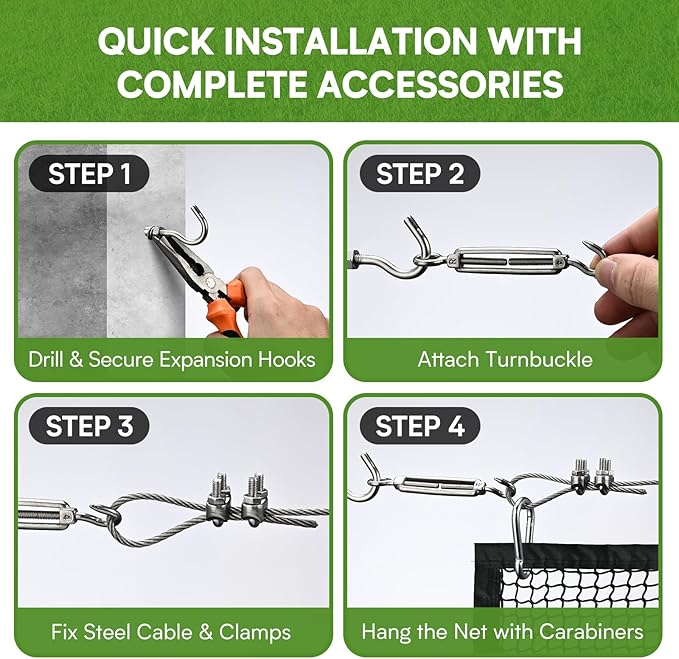 QUICK INSTALLATION WITH COMPLETE ACCESSORIES

STEP 1

Drill & Secure Expansion Hooks

STEP 2

Attach Turnbuckle

STEP 3

Fix Steel Cable & Clamps

STEP 4

Hang the Net with Carabiners