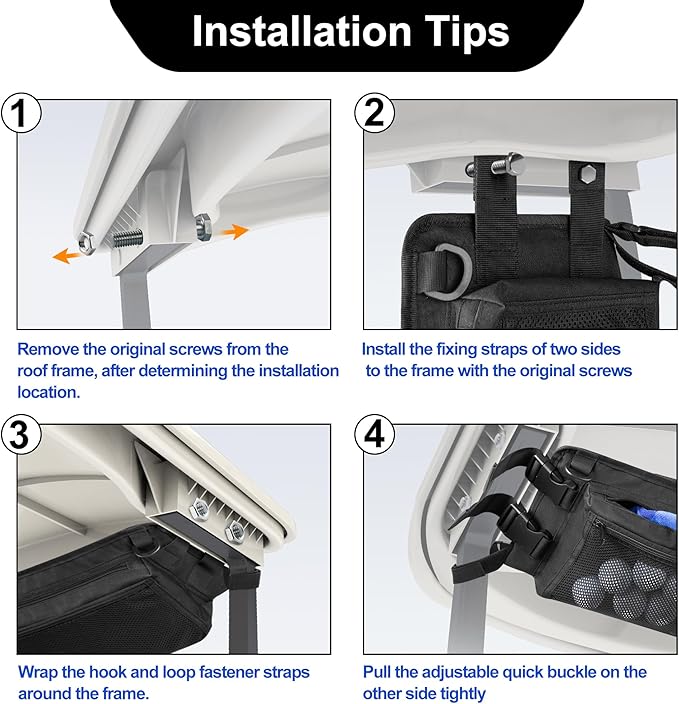 Installation Tips

1

Remove the original screws from the roof frame, after determining the installation location.

2

Install the fixing straps of two sides to the frame with the original screws

3

Wrap the hook and loop fastener straps around the frame.

4

Pull the adjustable quick buckle on the other side tightly