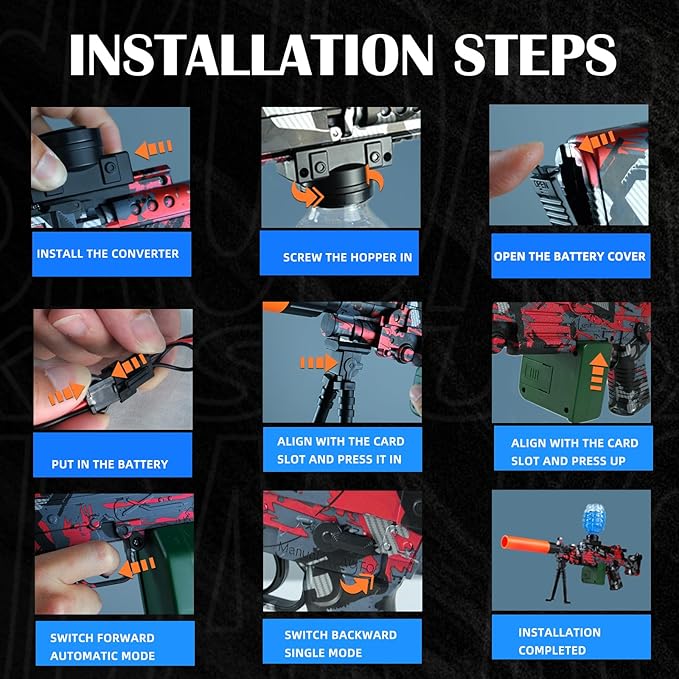 INSTALLATION STEPS

INSTALL THE CONVERTER

SCREW THE HOPPER IN

OPEN THE BATTERY COVER

PUT IN THE BATTERY

ALIGN WITH THE CARD SLOT AND PRESS IT IN

ALIGN WITH THE CARD SLOT AND PRESS UP

SWITCH FORWARD AUTOMATIC MODE

Manu

SWITCH BACKWARD SINGLE MODE

INSTALLATION COMPLETED