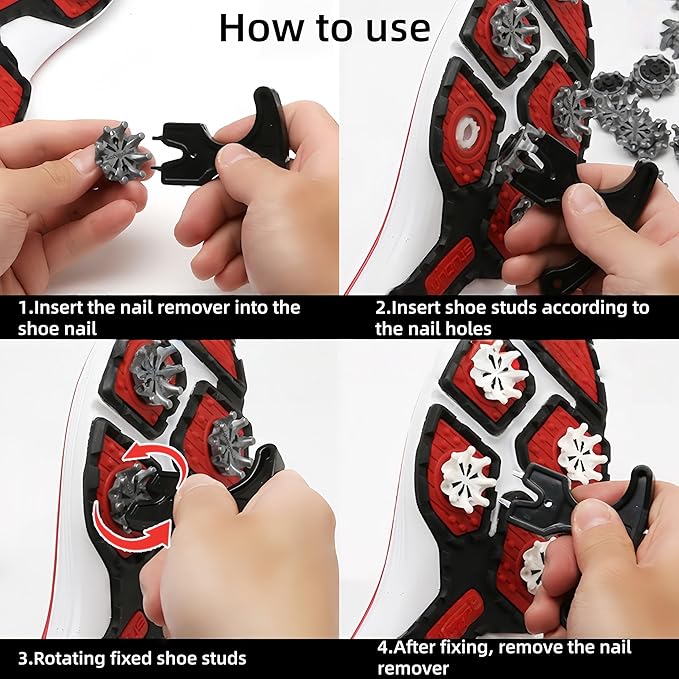 How to use

1.Insert the nail remover into the shoe nail

2.Insert shoe studs according to the nail holes

3.Rotating fixed shoe studs

4.After fixing, remove the nail remover