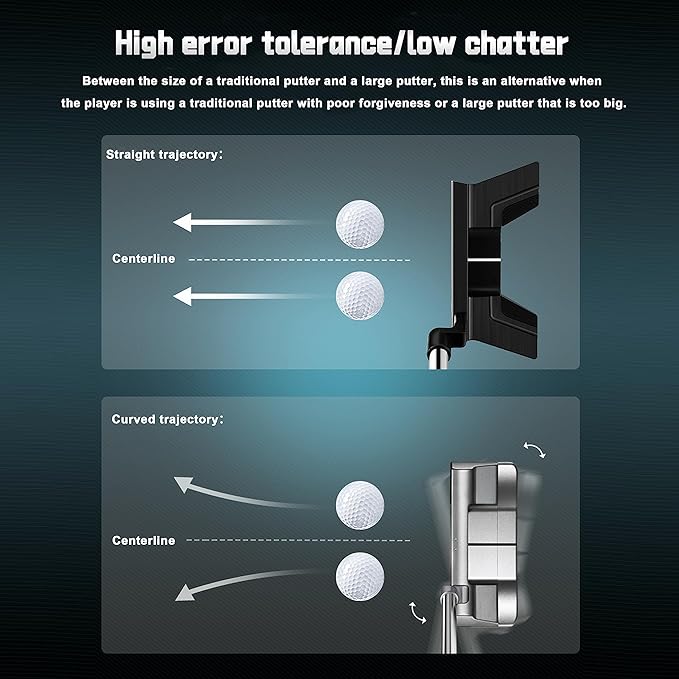 High error tolerance/low chatter

Between the size of a traditional putter and a large putter, this is an alternative when the player is using a traditional putter with poor forgiveness or a large putter that is too big.

Straight trajectory:

Centerline

Curved trajectory:

Centerline