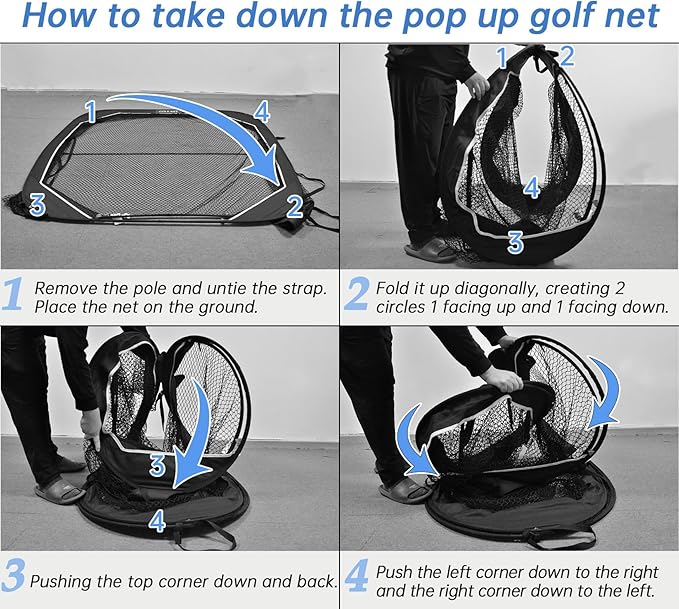 How to take down the pop up golf net

1
4
3
2

1
2
4
3

1 Remove the pole and untie the strap. Place the net on the ground.

2 Fold it up diagonally, creating 2 circles 1 facing up and 1 facing down.

3
4

3 Pushing the top corner down and back.

4 Push the left corner down to the right and the right corner down to the left.